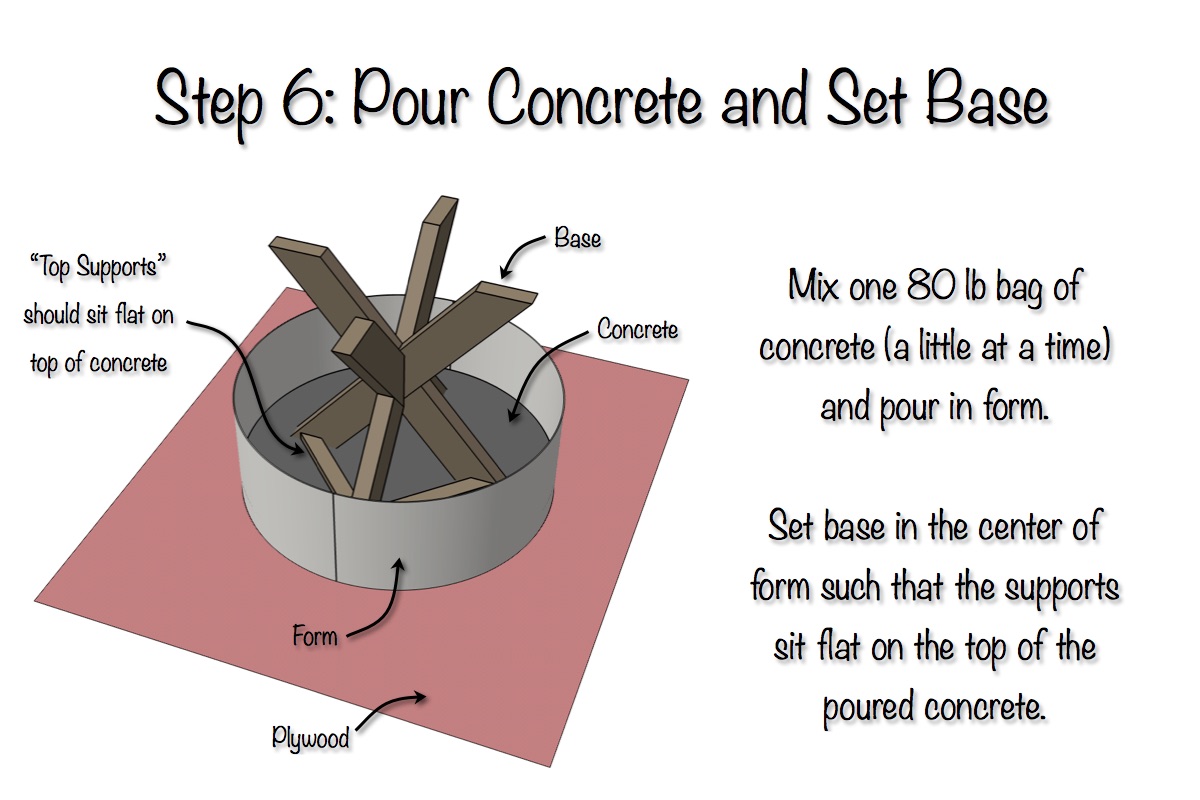 Step 6: Pour Concrete and Set Base

"Top Supports" should sit flat on top of concrete

Base

Concrete

Form

Plywood

Mix one 80 lb bag of concrete (a little at a time) and pour in form.

Set base in the center of form such that the supports sit flat on the top of the poured concrete.