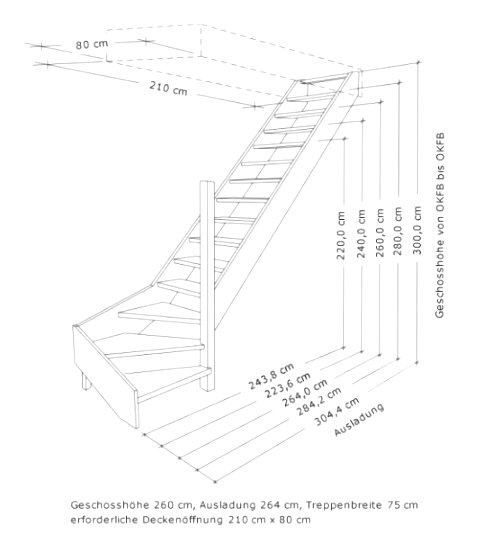 80 cm

210 cm

220,0 cm
240,0 cm
260,0 cm
280,0 cm
300,0 cm
Geschosshöhe von OKFB bis OKFB

243,8 cm
223,6 cm
264,0 cm
284,2 cm
304,4 cm
Ausladung

Geschosshöhe 260 cm, Ausladung 264 cm, Treppenbreite 75 cm
erforderliche Deckenöffnung 210 cm x 80 cm