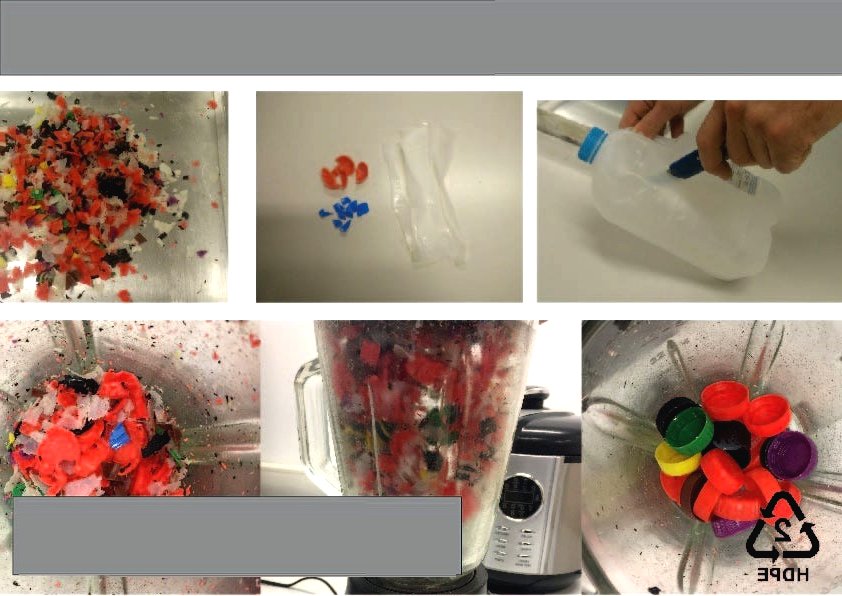 2
HDPE