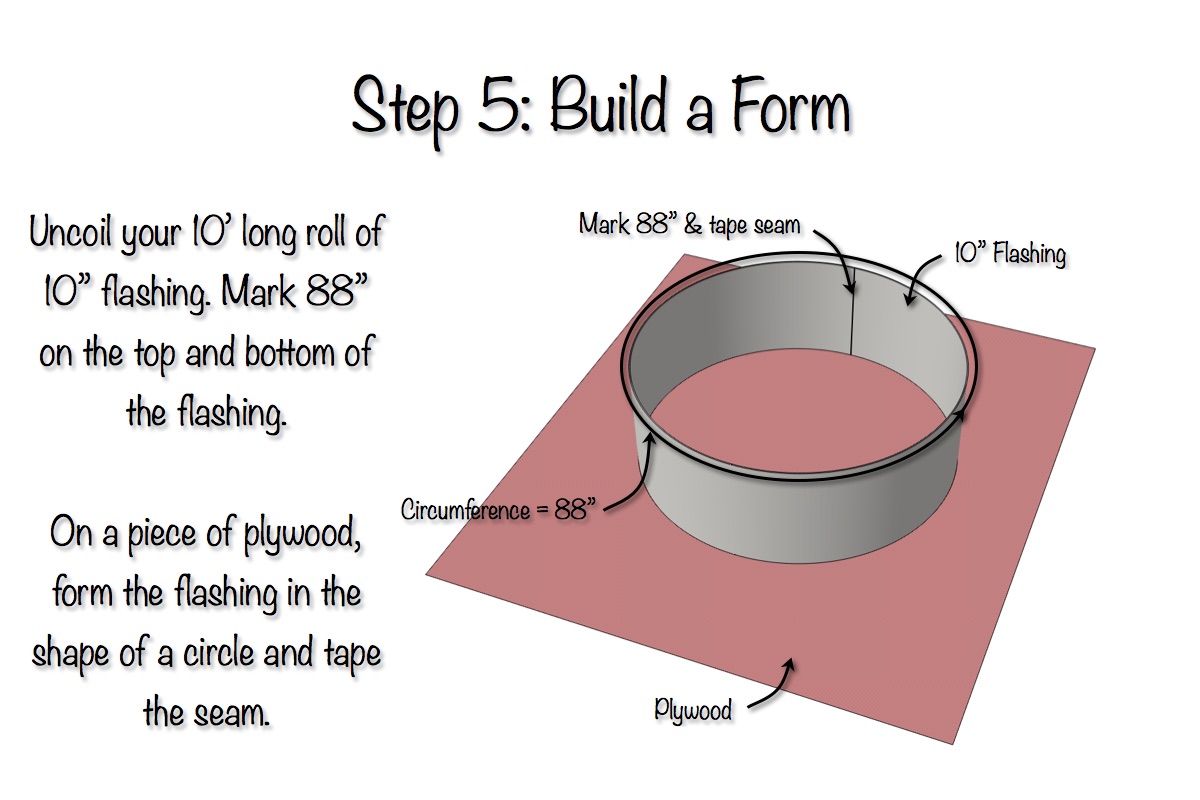 Step 5: Build a Form

Uncoil your 10' long roll of 10" flashing. Mark 88" on the top and bottom of the flashing.

On a piece of plywood, form the flashing in the shape of a circle and tape the seam.

Mark 88" & tape seam

10" Flashing

Circumference = 88"

Plywood