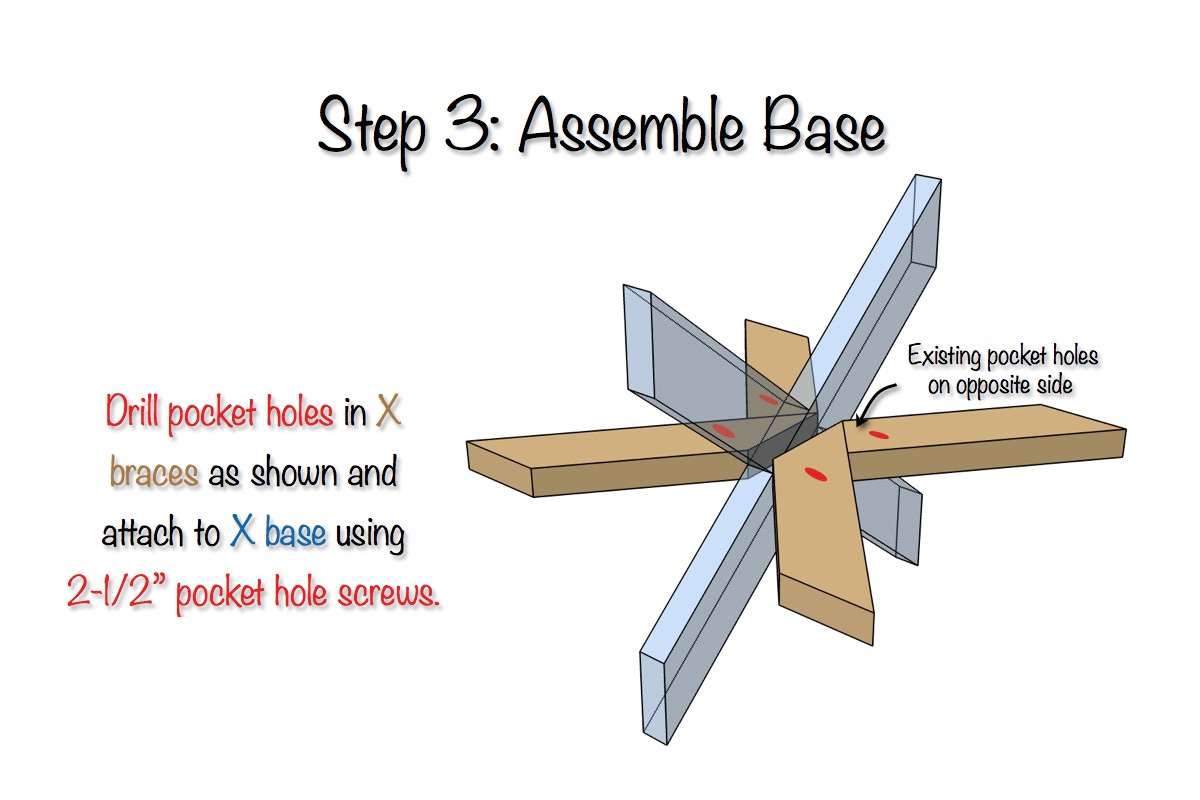 Step 3: Assemble Base

Drill pocket holes in X braces as shown and attach to X base using 2-1/2" pocket hole screws.

Existing pocket holes on opposite side