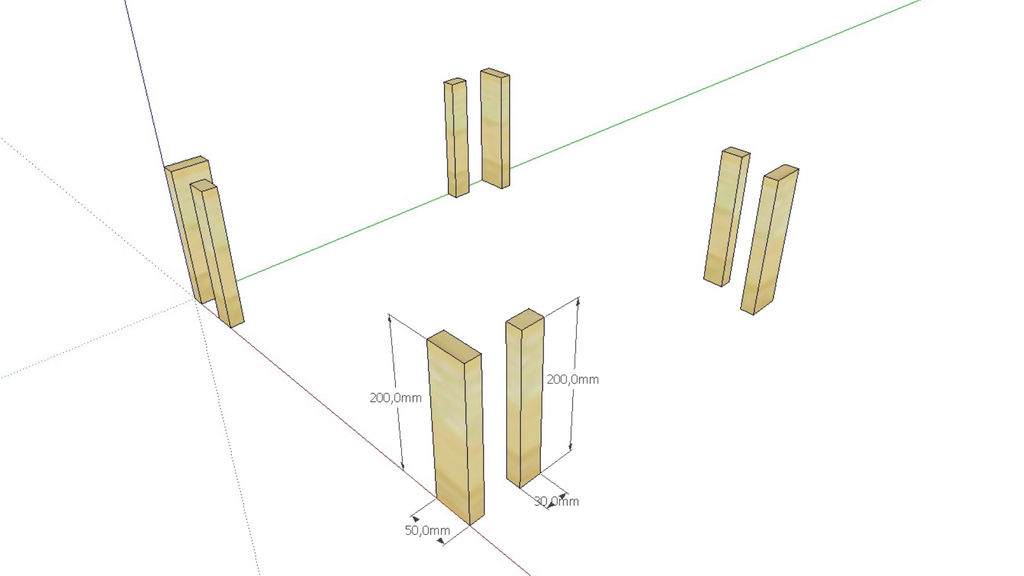 200,0mm
200,0mm
30,0mm
50,0mm