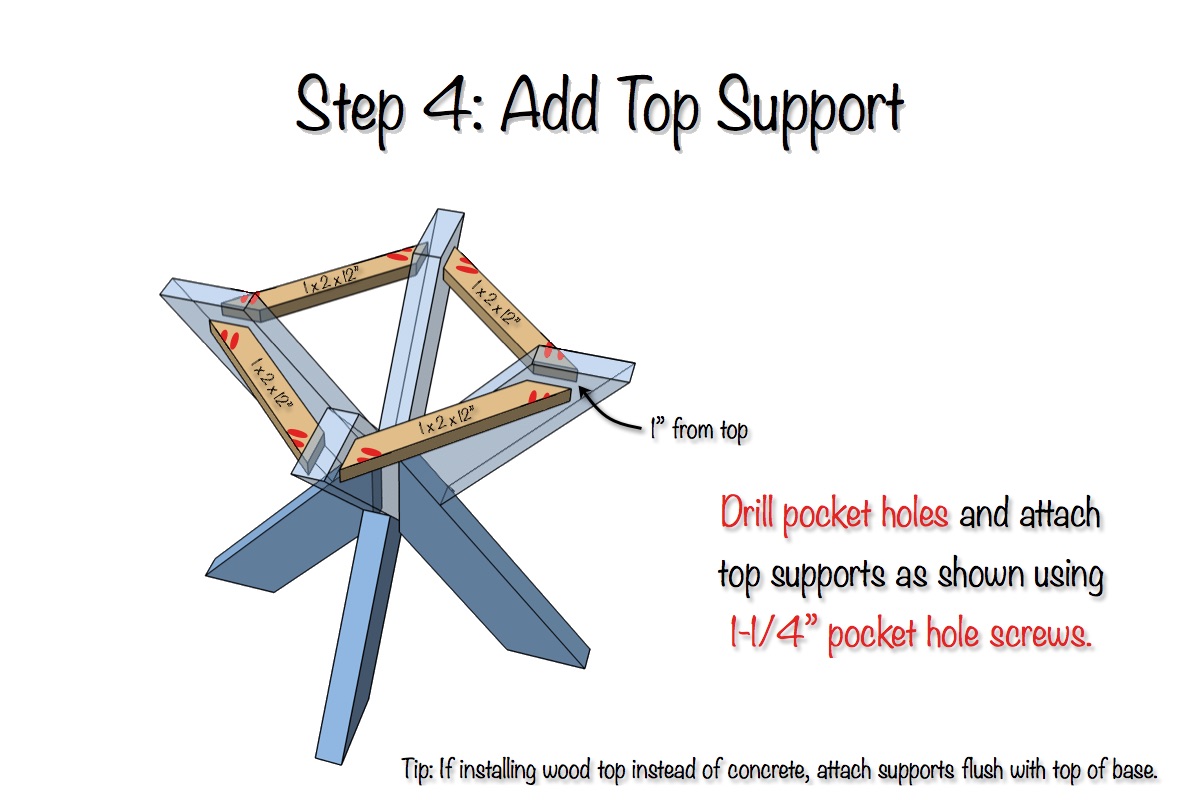 Step 4: Add Top Support

1 x 2 x 12"

1 x 2 x 12"

1 x 2 x 12"

1 x 2 x 12"

1" from top

Drill pocket holes and attach top supports as shown using 1-1/4" pocket hole screws.

Tip: If installing wood top instead of concrete, attach supports flush with top of base.