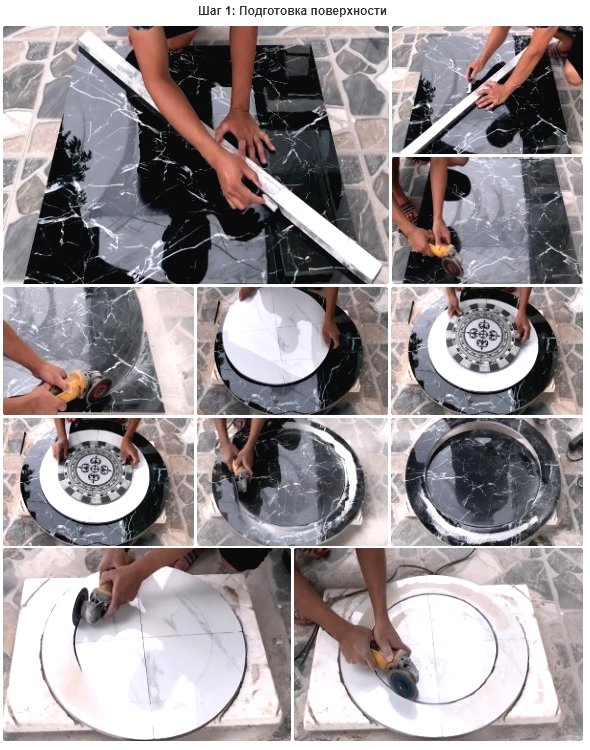 Шаг 1: Подготовка поверхности