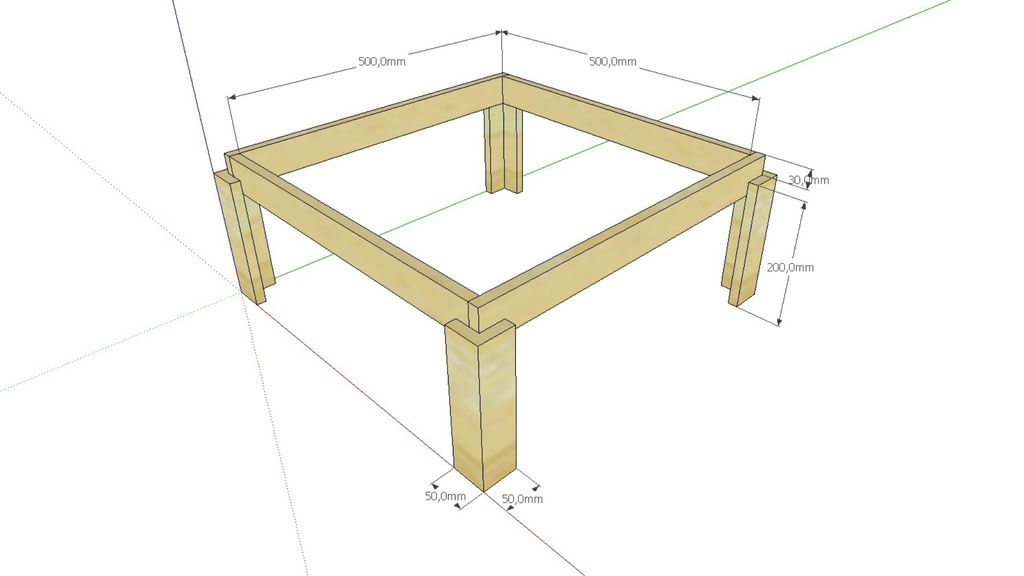 500,0mm
500,0mm
30,0mm
200,0mm
50,0mm
50,0mm