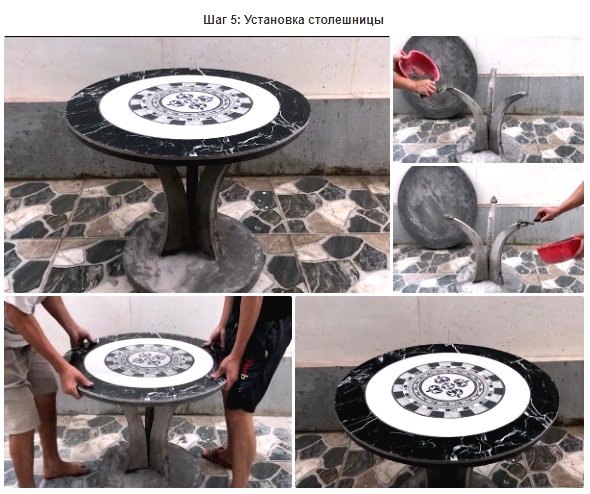 Шаг 5: Установка столешницы