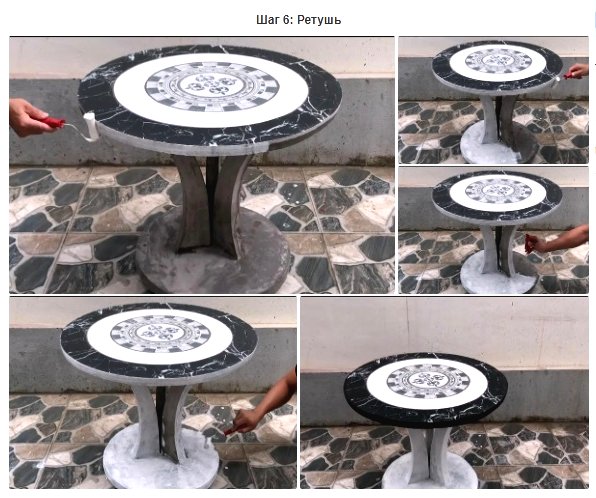 Шаг 6: Ретушь